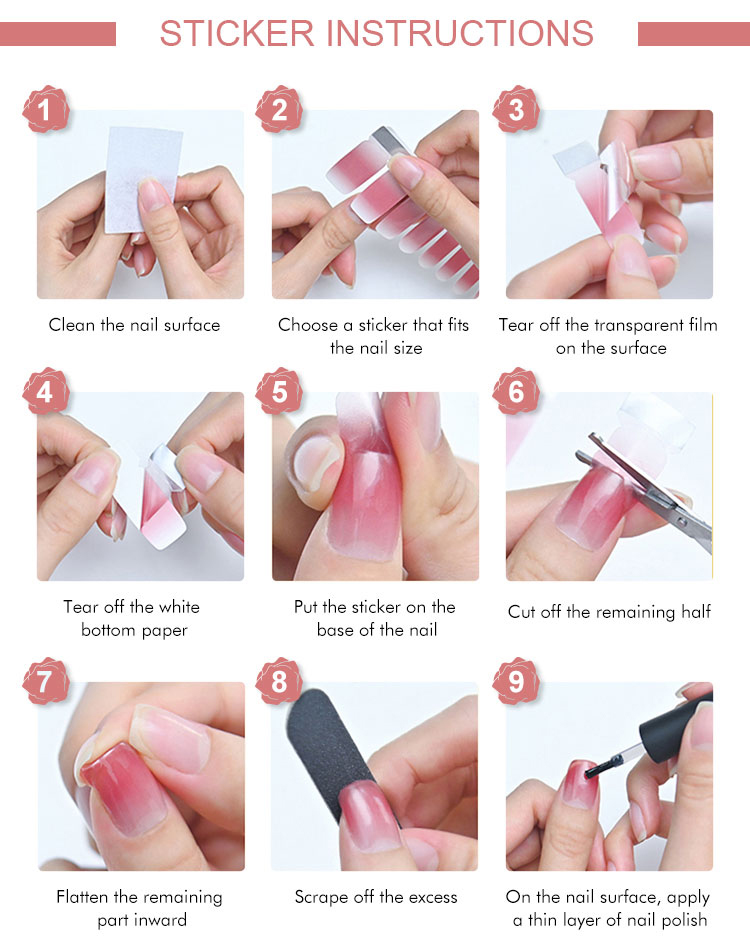 STICKER INSTRUCTIONS

1
Clean the nail surface

2
Choose a sticker that fits the nail size

3
Tear off the transparent film on the surface

4
Tear off the white bottom paper

5
Put the sticker on the base of the nail

6
Cut off the remaining half

7
Flatten the remaining part inward

8
Scrape off the excess

9
On the nail surface, apply a thin layer of nail polish