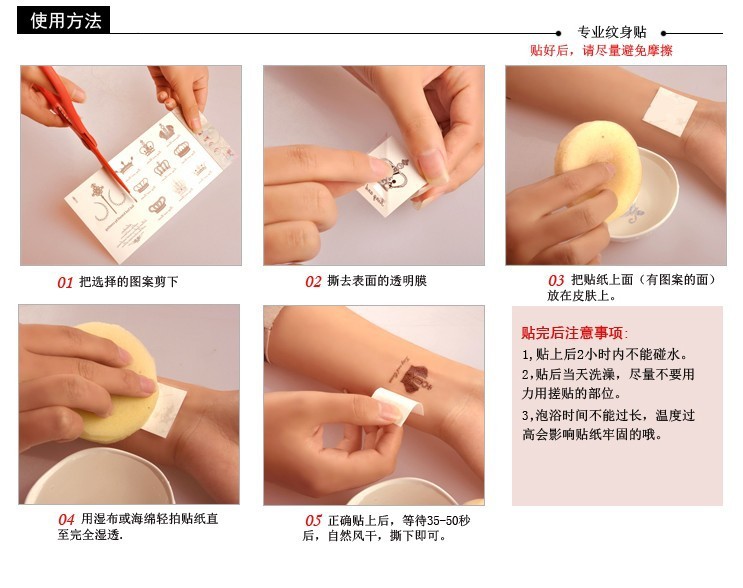 使用方法

专业纹身贴
贴好后，请尽量避免摩擦

01 把选择的图案剪下

02 撕去表面的透明膜

03 把贴纸上面（有图案的面）放在皮肤上。

04 用湿布或海绵轻拍贴纸直至完全湿透.

05 正确贴上后，等待35-50秒后，自然风干，撕下即可。

贴完后注意事项:
1,贴上后2小时内不能碰水。
2,贴后当天洗澡，尽量不要用力用搓贴的部位。
3,泡浴时间不能过长，温度过高会影响贴纸牢固的哦。