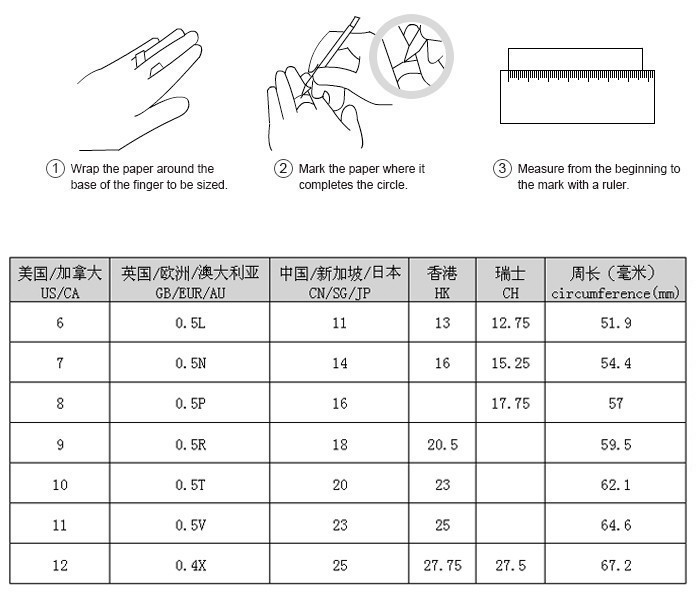 ① Wrap the paper around the base of the finger to be sized.

② Mark the paper where it completes the circle.

③ Measure from the beginning to the mark with a ruler.

| 美国/加拿大 US/CA | 英国/欧洲/澳大利亚 GB/EUR/AU | 中国/新加坡/日本 CN/SG/JP | 香港 HK | 瑞士 CH | 周长（毫米） circumference(mm) |
|---|---|---|---|---|---|
| 6 | 0.5L | 11 | 13 | 12.75 | 51.9 |
| 7 | 0.5N | 14 | 16 | 15.25 | 54.4 |
| 8 | 0.5P | 16 | | 17.75 | 57 |
| 9 | 0.5R | 18 | 20.5 | | 59.5 |
| 10 | 0.5T | 20 | 23 | | 62.1 |
| 11 | 0.5V | 23 | 25 | | 64.6 |
| 12 | 0.4X | 25 | 27.75 | 27.5 | 67.2 |