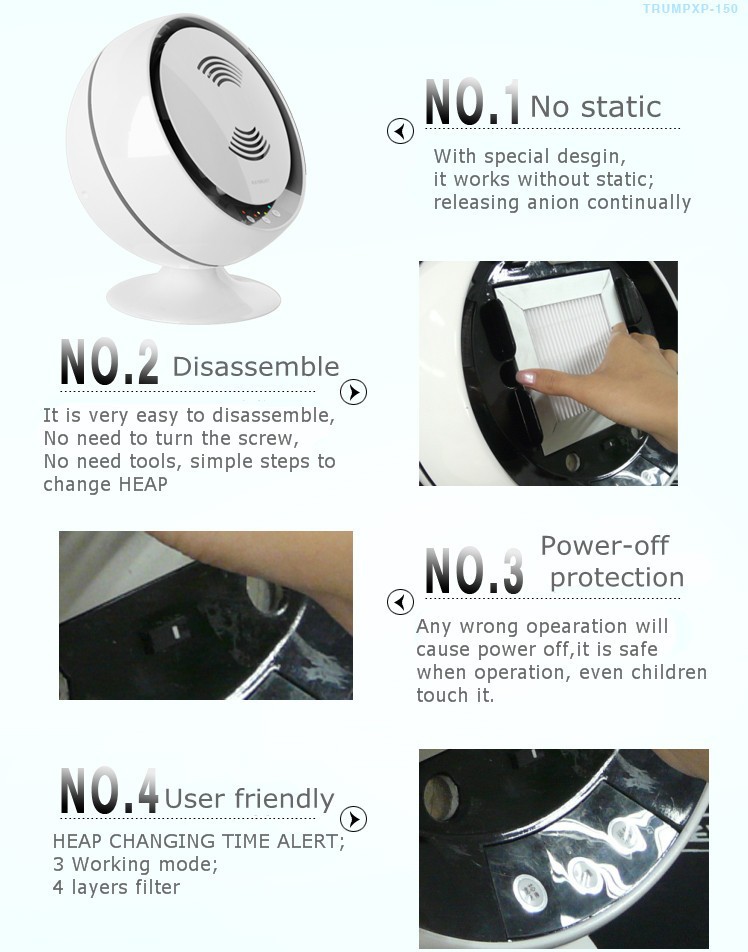 TRUMPXP-150

NO.1 No static

With special desgin, it works without static; releasing anion continually

NO.2 Disassemble

It is very easy to disassemble, No need to turn the screw, No need tools, simple steps to change HEAP

NO.3 Power-off protection

Any wrong opearation will cause power off,it is safe when operation, even children touch it.

NO.4 User friendly

HEAP CHANGING TIME ALERT; 3 Working mode; 4 layers filter