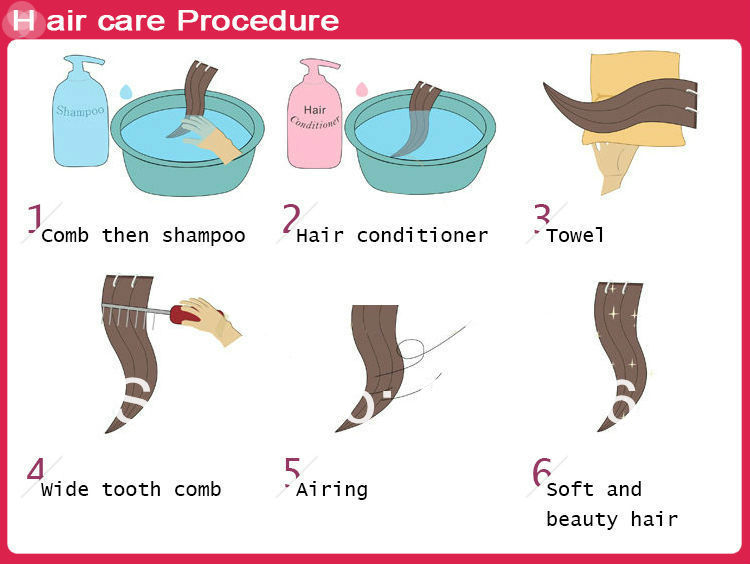 Hair care Procedure

Shampoo

Hair Conditioner

1 Comb then shampoo

2 Hair conditioner

3 Towel

4 Wide tooth comb

5 Airing

6 Soft and beauty hair